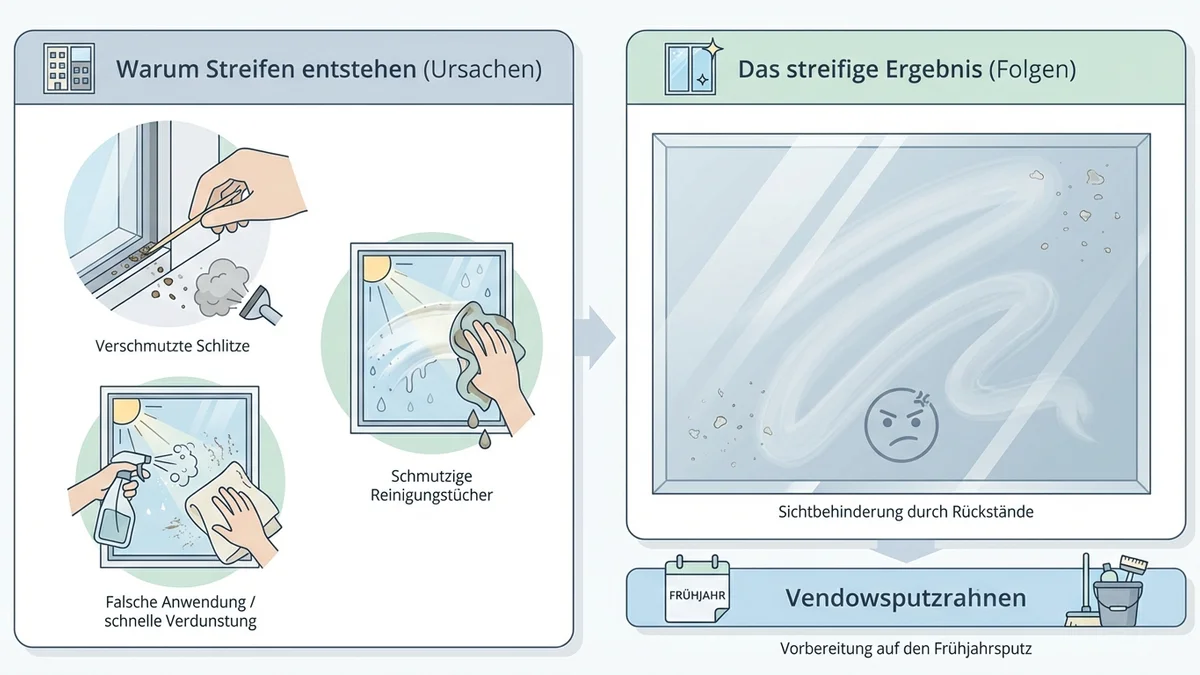 Warum Streifen entstehen (Ursachen)

Verschmutzte Schlitze

Schmutzige Reinigungstücher

Falsche Anwendung / schnelle Verdunstung

Das streifige Ergebnis (Folgen)

Sichtbehinderung durch Rückstände

FRÜHJAHR

Vendowsputzrahnen

Vorbereitung auf den Frühjahrsputz