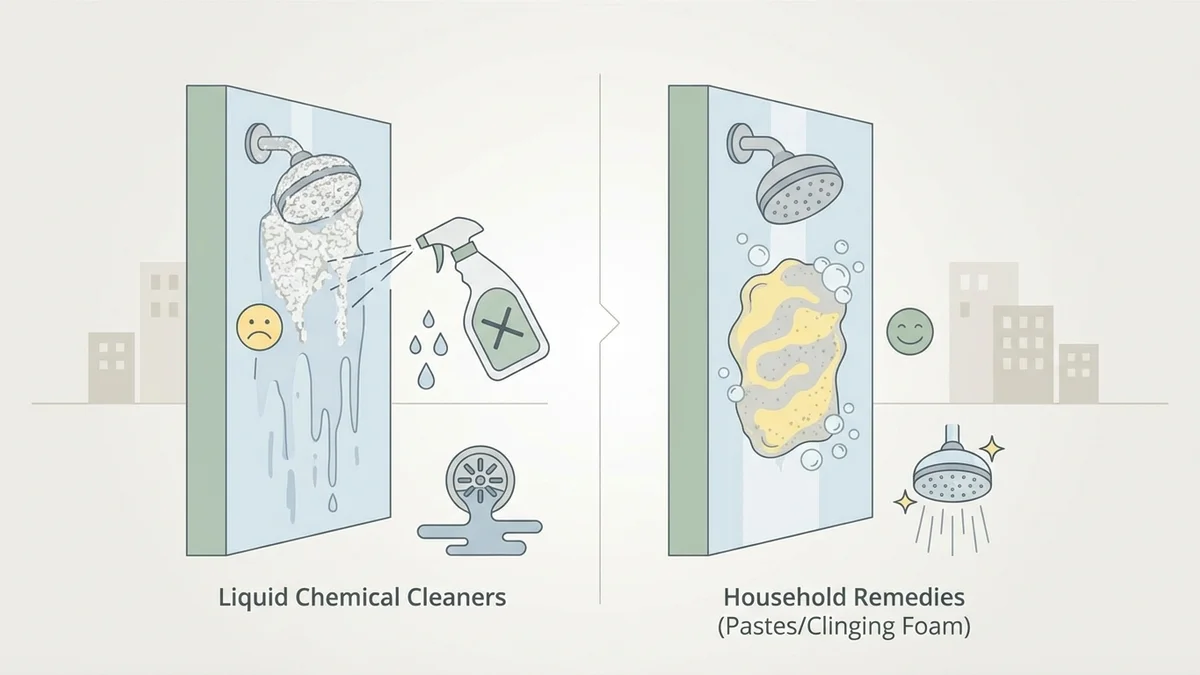 Liquid Chemical Cleaners

Household Remedies
(Pastes/Clinging Foam)