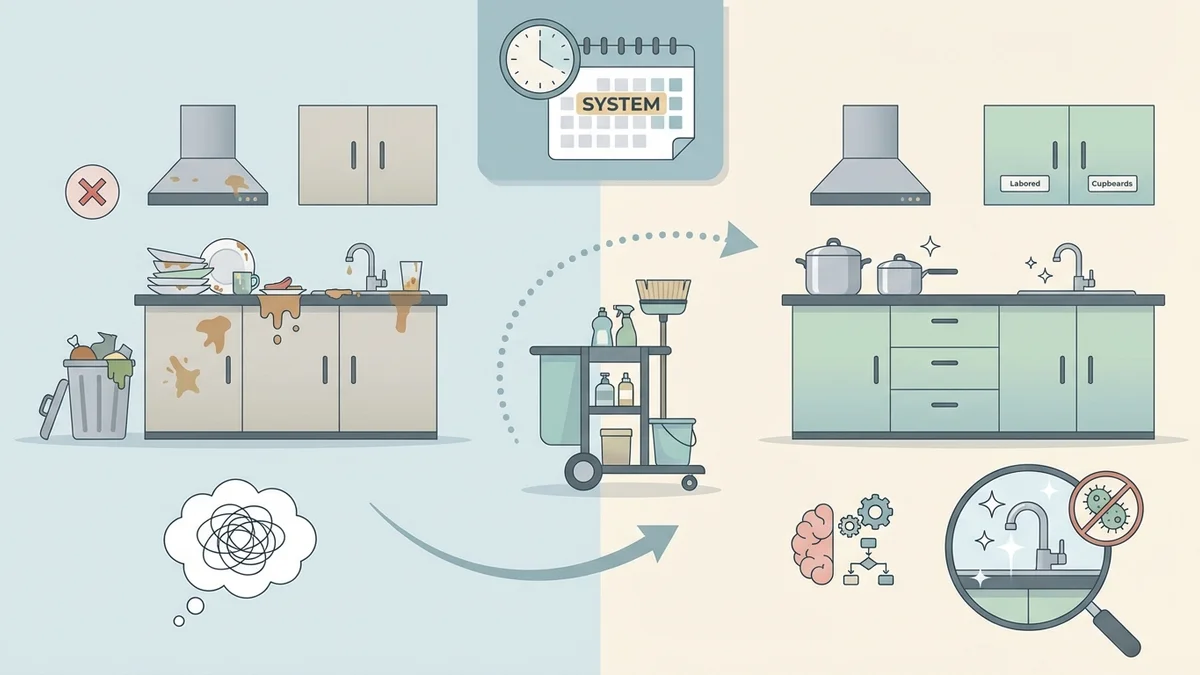 SYSTEM

Labored

Cupbeards