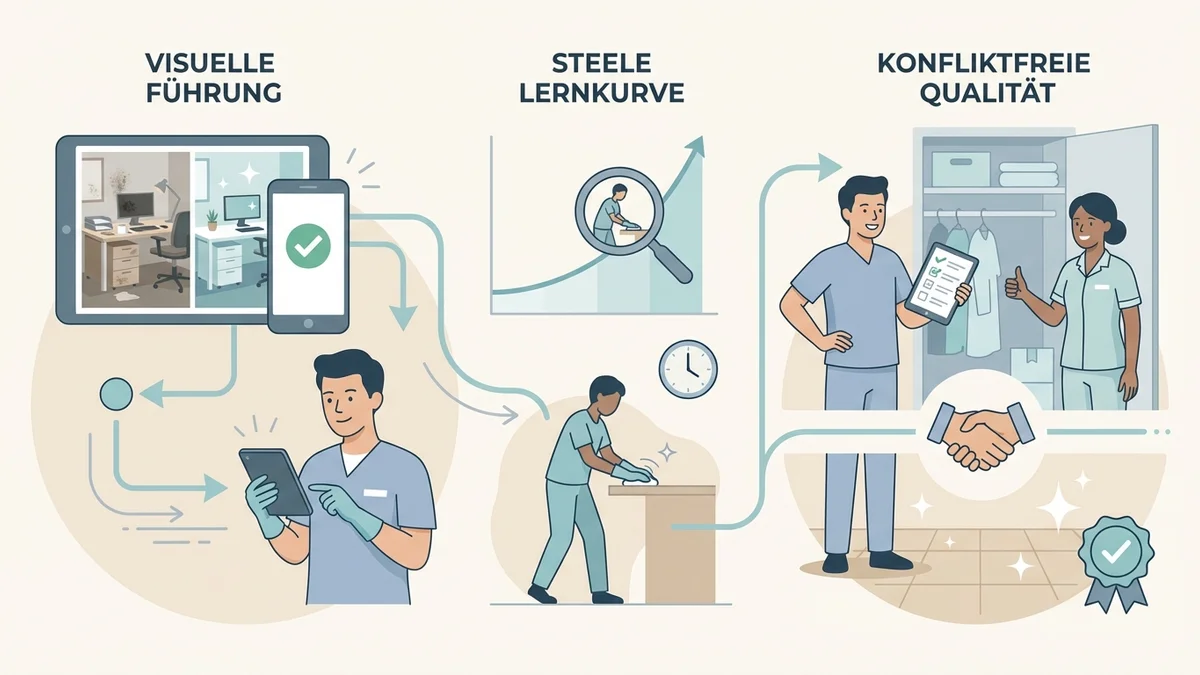 VISUELLE FÜHRUNG

STEELE LERNKURVE

KONFLIKTFREIE QUALITÄT